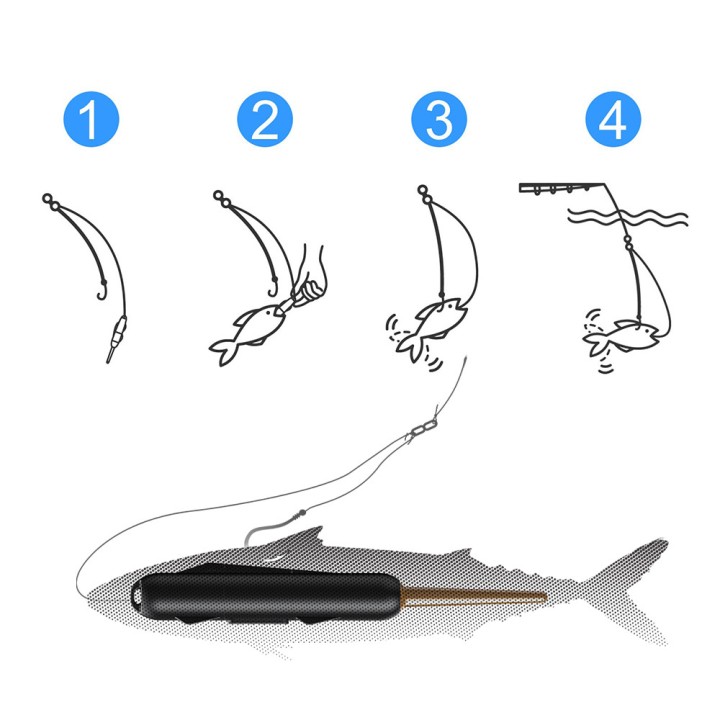 1

2

3

4