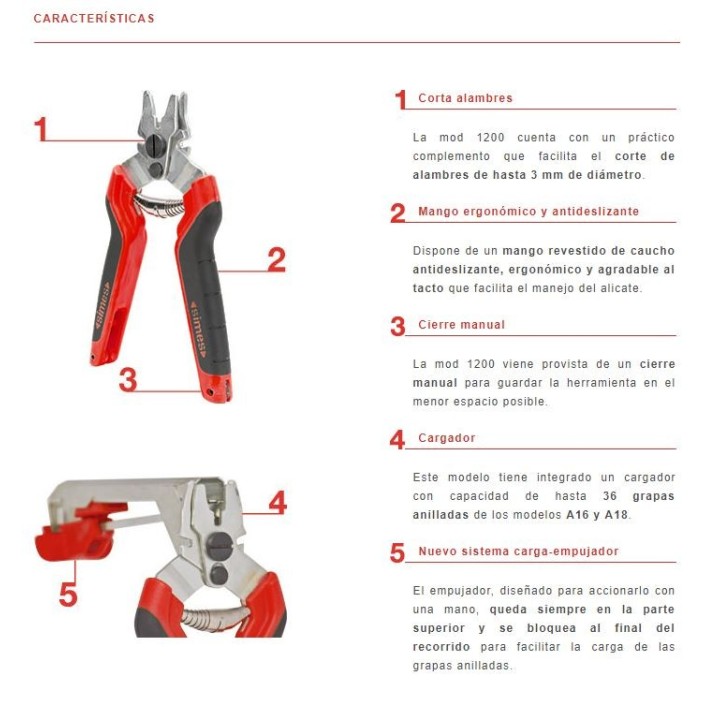 CARACTERÍSTICAS

1

2

simes

simes

3

4

5

1 Corta alambres

La mod 1200 cuenta con un práctico complemento que facilita el corte de alambres de hasta 3 mm de diámetro.

2 Mango ergonómico y antideslizante

Dispone de un mango revestido de caucho antideslizante, ergonómico y agradable al tacto que facilita el manejo del alicate.

3 Cierre manual

La mod 1200 viene provista de un cierre manual para guardar la herramienta en el menor espacio posible.

4 Cargador

Este modelo tiene integrado un cargador con capacidad de hasta 36 grapas anilladas de los modelos A16 y A18.

5 Nuevo sistema carga-empujador

El empujador, diseñado para accionarlo con una mano, queda siempre en la parte superior y se bloquea al final del recorrido para facilitar la carga de las grapas anilladas.