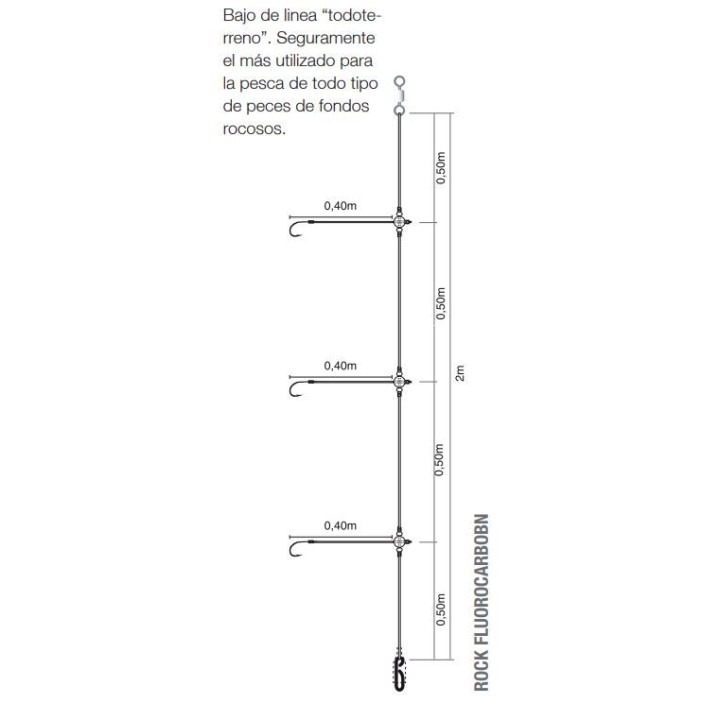 Bajo de linea "todoterreno". Seguramente el más utilizado para la pesca de todo tipo de peces de fondos rocosos.

0,50m

0,40m

0,50m

0,40m

2m

0,50m

0,40m

0,50m

ROCK FLUOROCARBOBN