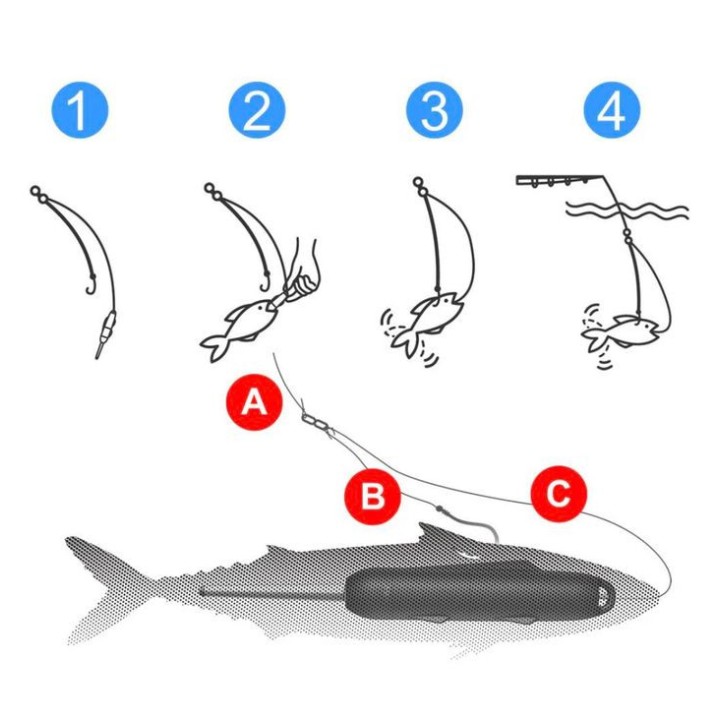 1
2
3
4
A
B
C